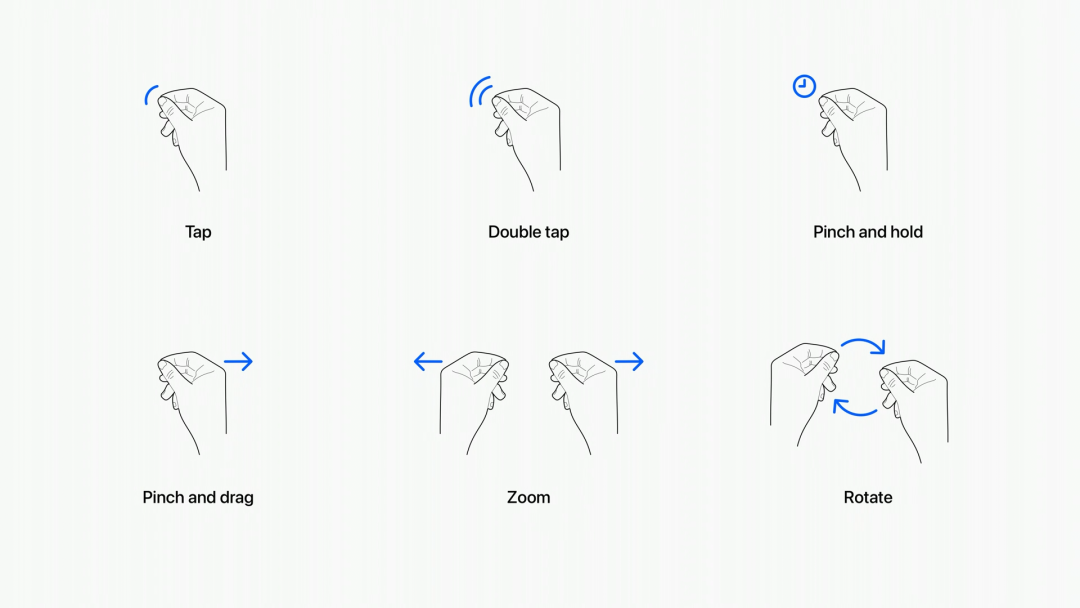 Tap

Double tap

Pinch and hold

Pinch and drag

Zoom

Rotate