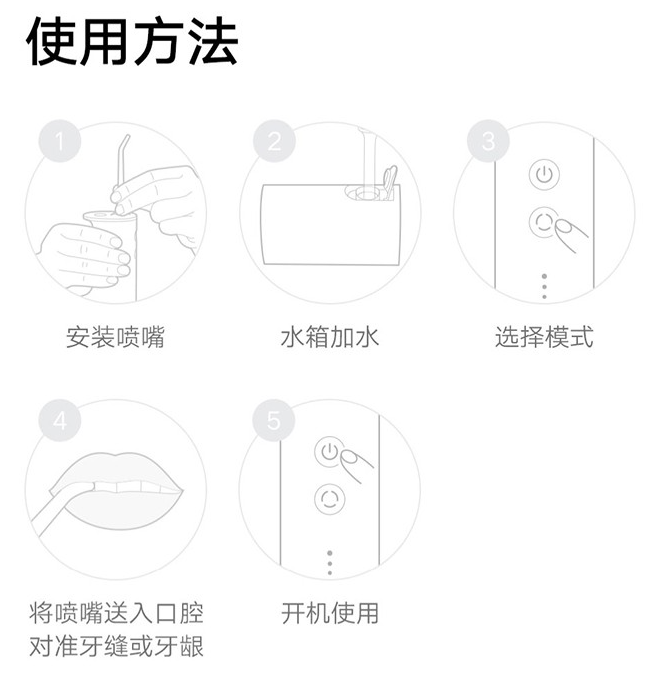 使用方法

1

安装喷嘴

2

水箱加水

3

选择模式

4

将喷嘴送入口腔
对准牙缝或牙龈

5

开机使用